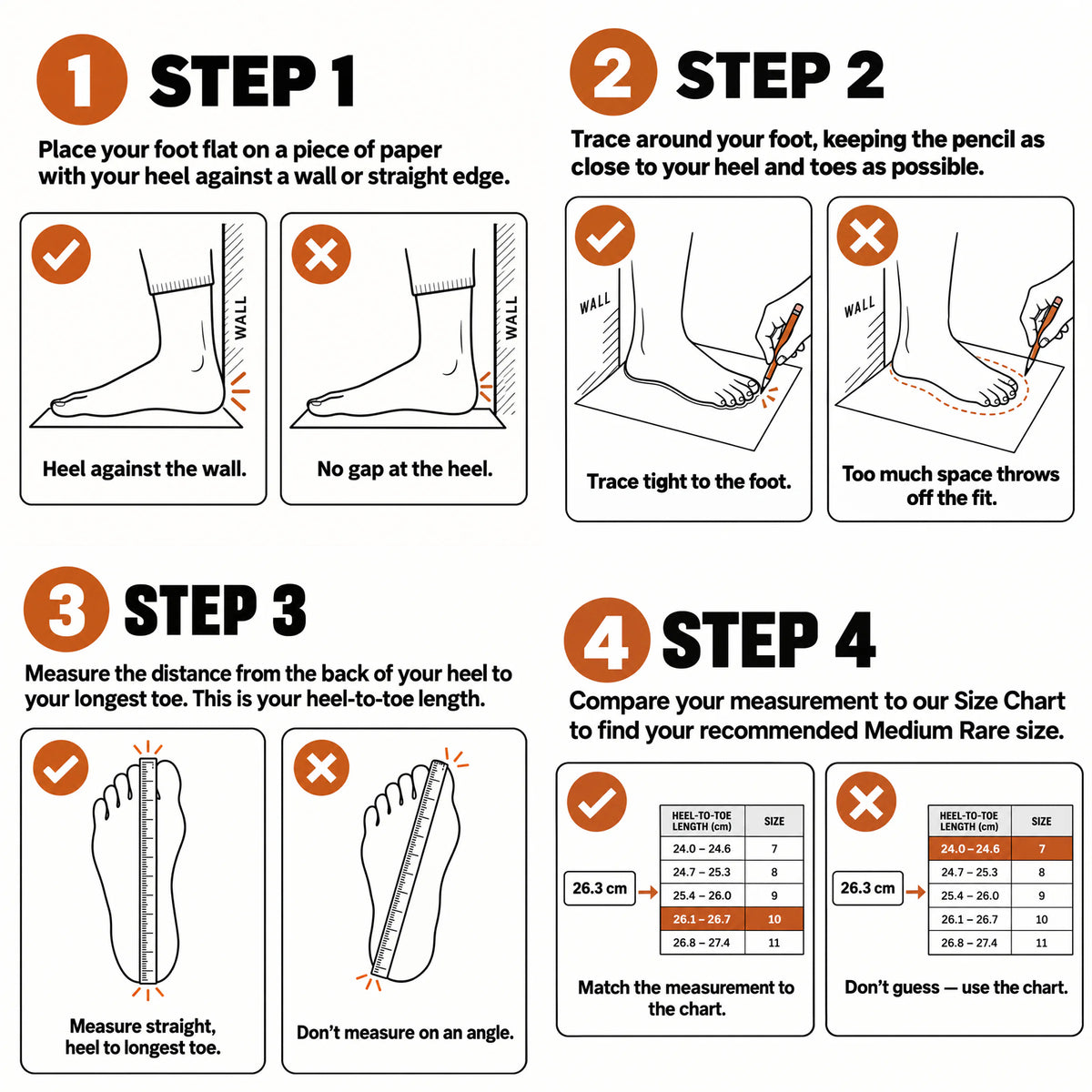 1 STEP 1

Place your foot flat on a piece of paper with your heel against a wall or straight edge.

WALL

Heel against the wall.

WALL

No gap at the heel.

2 STEP 2

Trace around your foot, keeping the pencil as close to your heel and toes as possible.

WALL

Trace tight to the foot.

WALL

Too much space throws off the fit.

3 STEP 3

Measure the distance from the back of your heel to your longest toe. This is your heel-to-toe length.

Measure straight, heel to longest toe.

Don't measure on an angle.

4 STEP 4

Compare your measurement to our Size Chart to find your recommended Medium Rare size.

26.3 cm

| HEEL-TO-TOE LENGTH (cm) | SIZE |
|---|---|
| 24.0 – 24.6 | 7 |
| 24.7 – 25.3 | 8 |
| 25.4 – 26.0 | 9 |
| 26.1 – 26.7 | 10 |
| 26.8 – 27.4 | 11 |

Match the measurement to the chart.

26.3 cm

| HEEL-TO-TOE LENGTH (cm) | SIZE |
|---|---|
| 24.0 – 24.6 | 7 |
| 24.7 – 25.3 | 8 |
| 25.4 – 26.0 | 9 |
| 26.1 – 26.7 | 10 |
| 26.8 – 27.4 | 11 |

Don't guess — use the chart.